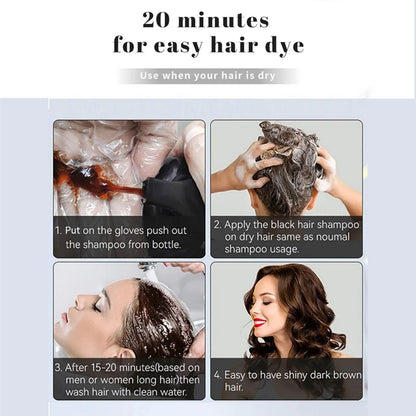 20 minutes
for easy hair dye

Use when your hair is dry

1. Put on the gloves push out the shampoo from bottle.

2. Apply the black hair shampoo on dry hair same as noumal shampoo usage.

3. After 15-20 minutes(based on men or women long hair)then wash hair with clean water.

4. Easy to have shiny dark brown hair.